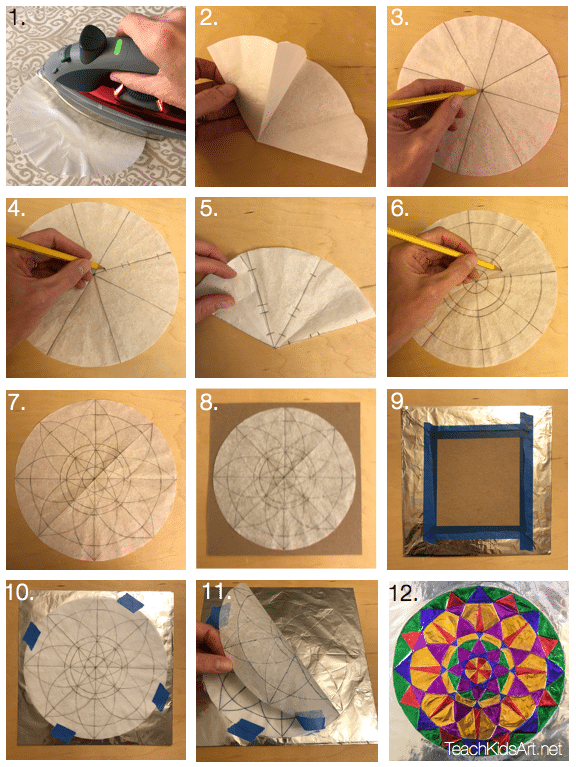 1.

2.

3.

4.

5.

6.

7.

8.

9.

10.

11.

12.

TeachKidsArt.net